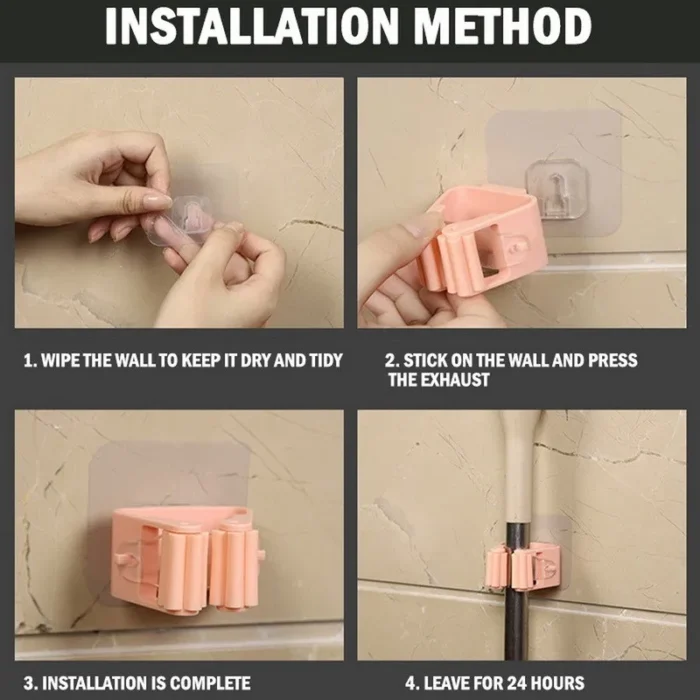 INSTALLATION METHOD

1. WIPE THE WALL TO KEEP IT DRY AND TIDY

2. STICK ON THE WALL AND PRESS THE EXHAUST

3. INSTALLATION IS COMPLETE

4. LEAVE FOR 24 HOURS